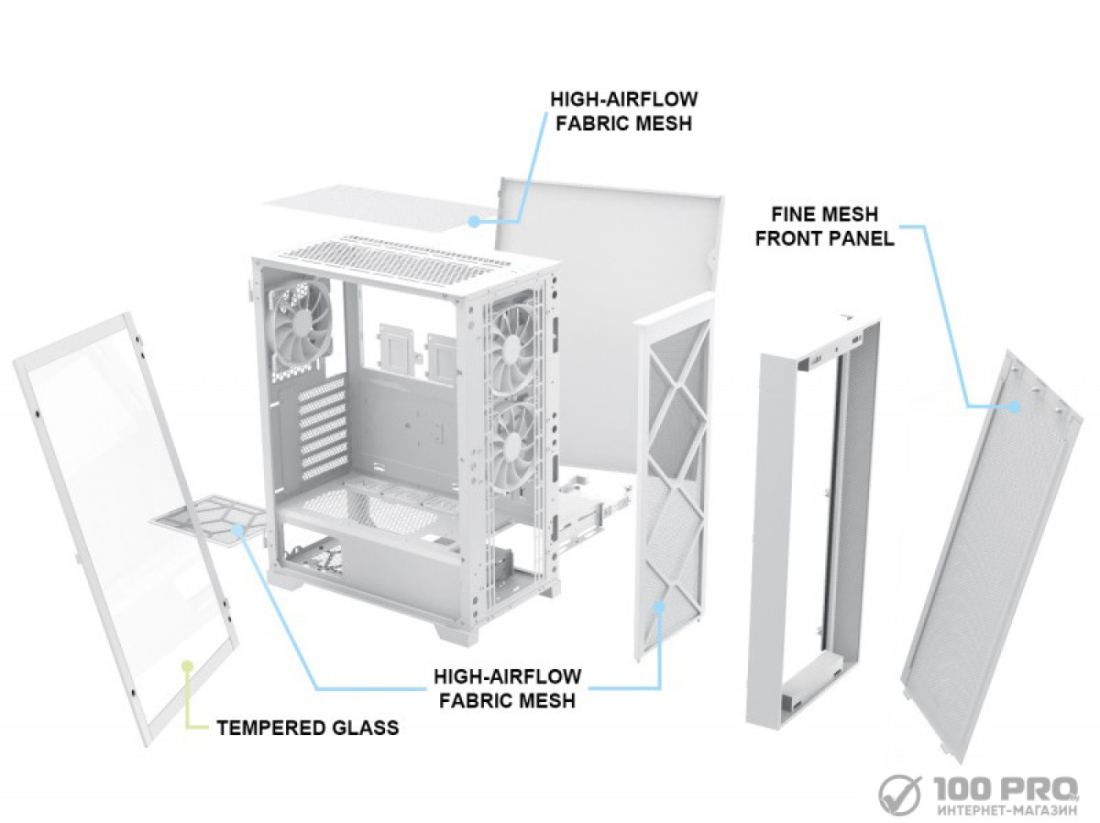 HIGH-AIRFLOW FABRIC MESH

FINE MESH FRONT PANEL

HIGH-AIRFLOW FABRIC MESH

TEMPERED GLASS

100 PRO
ИНТЕРНЕТ-МАГАЗИН